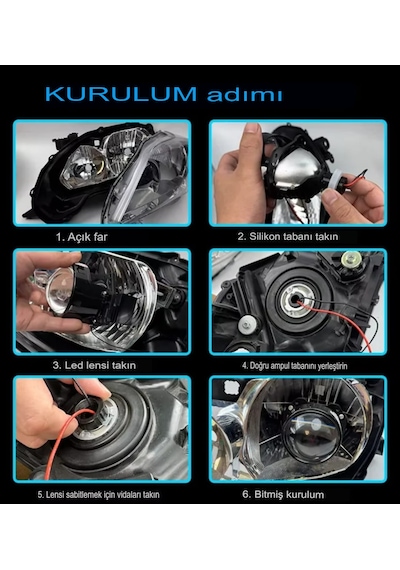 KURULUM adımı

1. Açık far

2. Silikon tabanı takın

3. Led lensi takın

4. Doğru ampul tabanını yerleştirin

5. Lensi sabitlemek için vidaları takın

6. Bitmiş kurulum