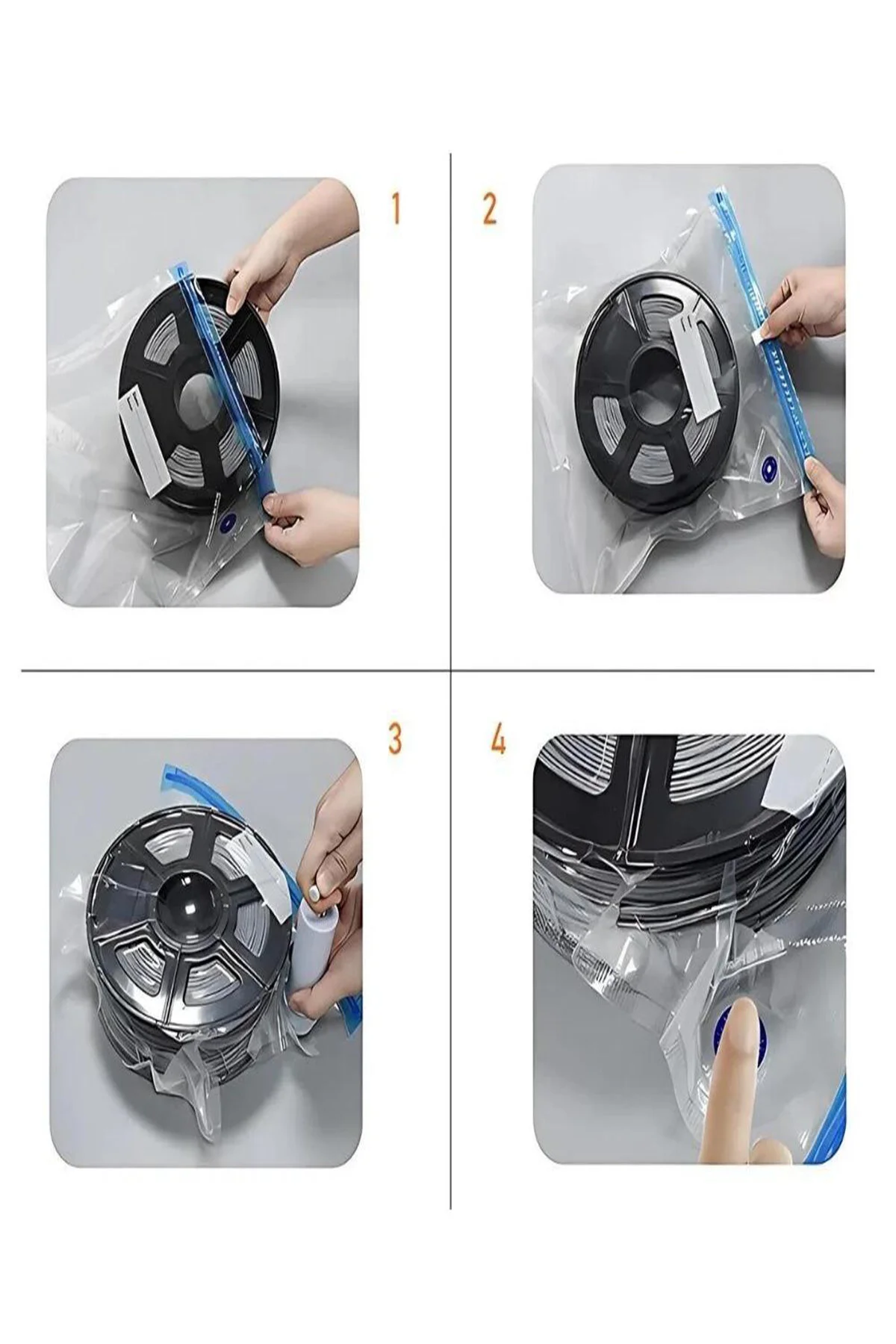 1

2

3

4