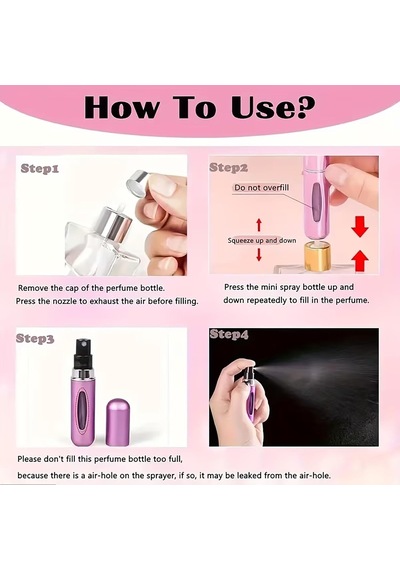 How To Use?

Step1

Remove the cap of the perfume bottle.
Press the nozzle to exhaust the air before filling.

Step2

Do not overfill

Squeeze up and down

Press the mini spray bottle up and down repeatedly to fill in the perfume.

Step3

Step4

Please don't fill this perfume bottle too full,
because there is a air-hole on the sprayer, if so, it may be leaked from the air-hole.