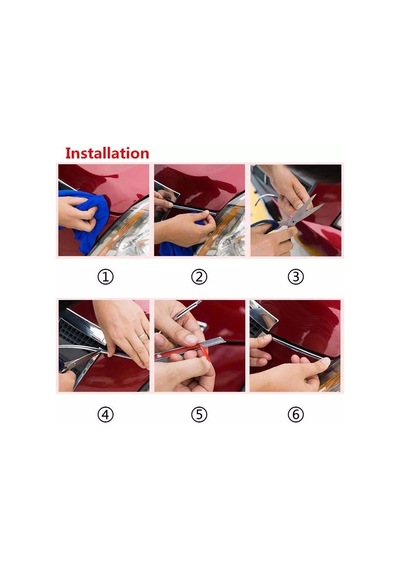 Installation

①

②

③

④

⑤

⑥