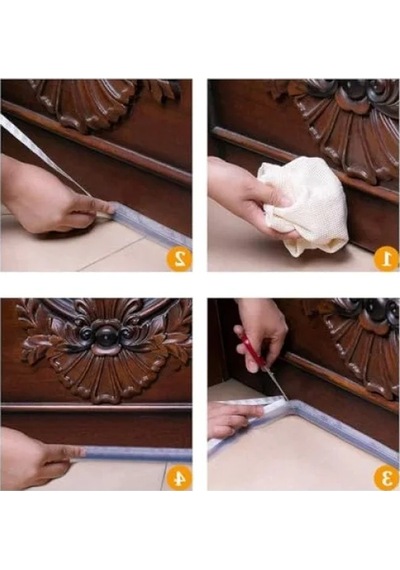 2

1

4

3