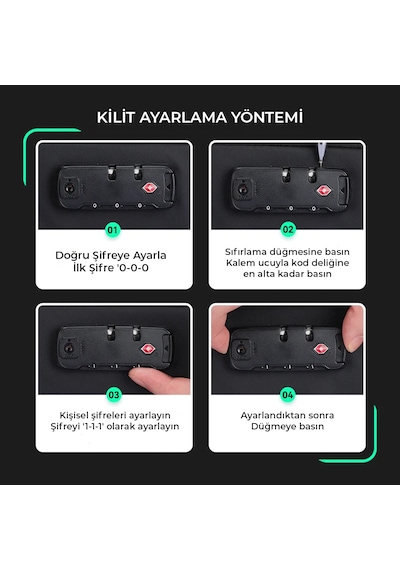 KİLİT AYARLAMA YÖNTEMİ

01

Doğru Şifreye Ayarla
İlk Şifre '0-0-0

02

Sıfırlama düğmesine basın
Kalem ucuyla kod deliğine
en alta kadar basın

03

Kişisel şifreleri ayarlayın
Şifreyi '1-1-1' olarak ayarlayın

04

Ayarlandıktan sonra
Düğmeye basın