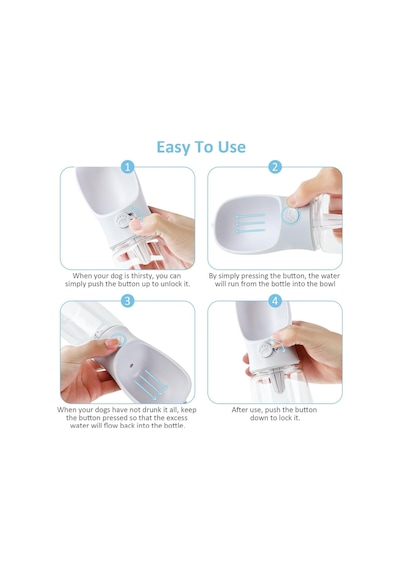 Easy To Use

1

When your dog is thirsty, you can simply push the button up to unlock it.

2

By simply pressing the button, the water will run from the bottle into the bowl

3

When your dogs have not drunk it all, keep the button pressed so that the excess water will flow back into the bottle.

4

After use, push the button down to lock it.