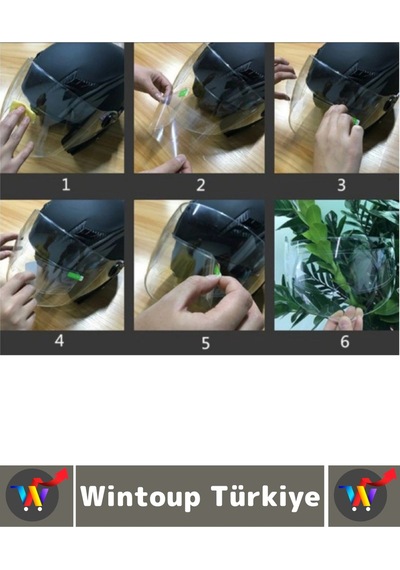 1
2
3
4
5
6

W
Wintoup Türkiye
W