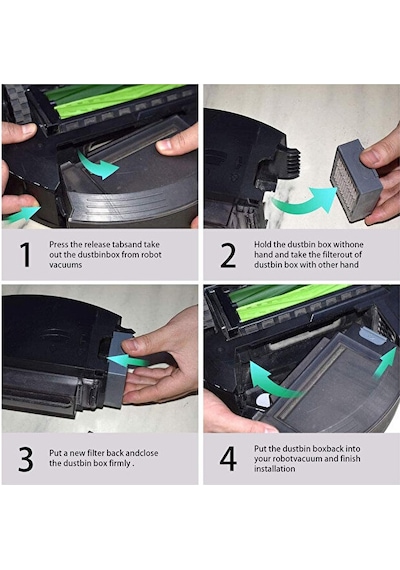 1 Press the release tabsand take out the dustbinbox from robot vacuums

2 Hold the dustbin box withone hand and take the filterout of dustbin box with other hand

3 Put a new filter back andclose the dustbin box firmly .

4 Put the dustbin boxback into your robotvacuum and finish installation