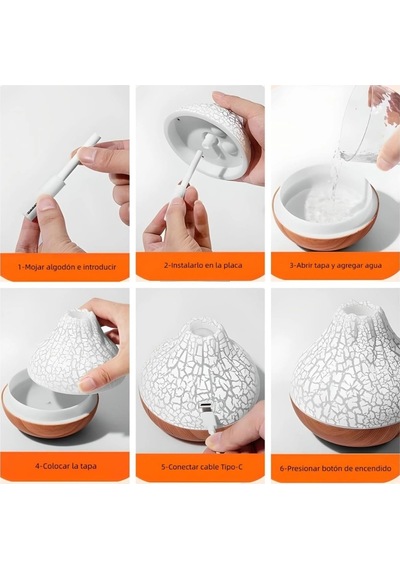 1-Mojar algodón e introducir

2-Instalarlo en la placa

3-Abrir tapa y agregar agua

4-Colocar la tapa

5-Conectar cable Tipo-C

6-Presionar botón de encendido