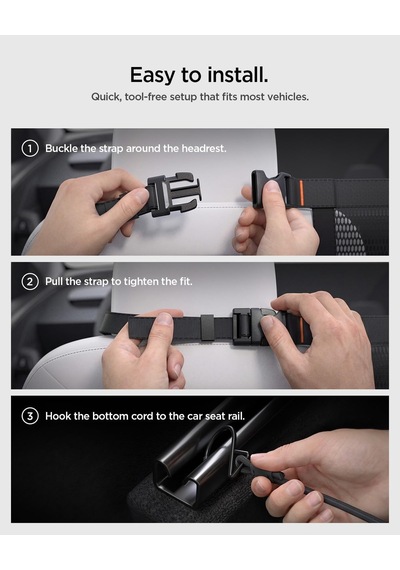 Easy to install.

Quick, tool-free setup that fits most vehicles.

1 Buckle the strap around the headrest.

2 Pull the strap to tighten the fit.

3 Hook the bottom cord to the car seat rail.