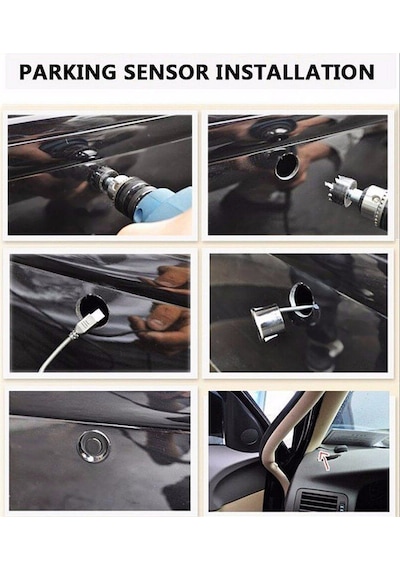 PARKING SENSOR INSTALLATION