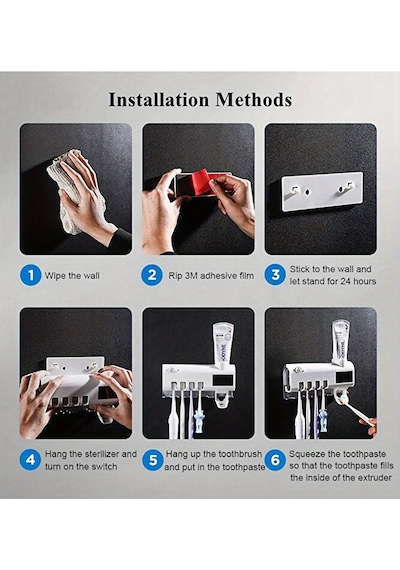 Installation Methods

1 Wipe the wall

2 Rip 3M adhesive film

3 Stick to the wall and let stand for 24 hours

4 Hang the sterilizer and turn on the switch

5 Hang up the toothbrush and put in the toothpaste

6 Squeeze the toothpaste so that the toothpaste fills the inside of the extruder