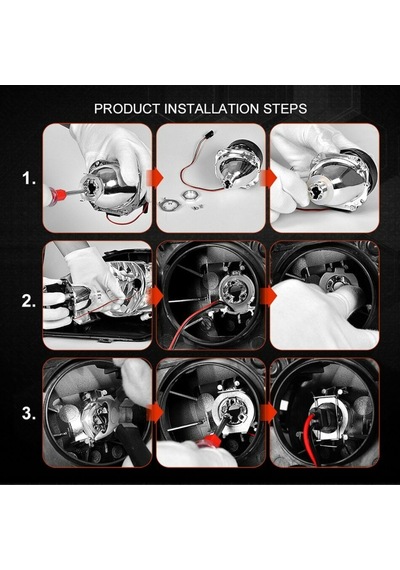 PRODUCT INSTALLATION STEPS

1.

2.

3.