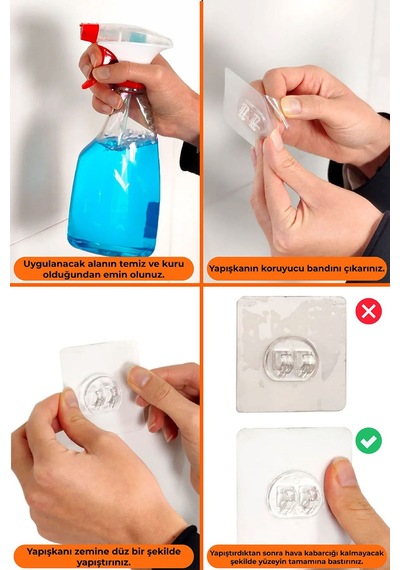 Uygulanacak alanın temiz ve kuru olduğundan emin olunuz.

Yapışkanın koruyucu bandını çıkarınız.

Yapışkanı zemine düz bir şekilde yapıştırınız.

Yapıştırdıktan sonra hava kabarcığı kalmayacak şekilde yüzeyin tamamına bastırınız.