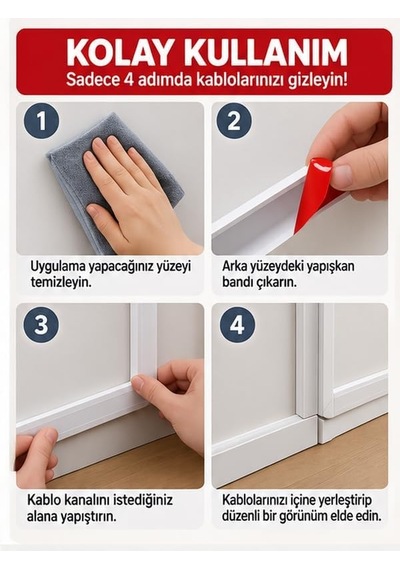 KOLAY KULLANIM
Sadece 4 adımda kablolarınızı gizleyin!

1

Uygulama yapacağınız yüzeyi temizleyin.

2

Arka yüzeydeki yapışkan bandı çıkarın.

3

Kablo kanalını istediğiniz alana yapıştırın.

4

Kablolarınızı içine yerleştirip düzenli bir görünüm elde edin.