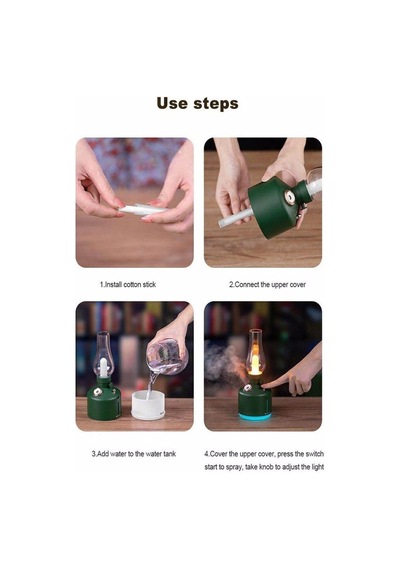 Use steps

1.Install cotton stick

2.Connect the upper cover

3.Add water to the water tank

4.Cover the upper cover, press the switch start to spray, take knob to adjust the light