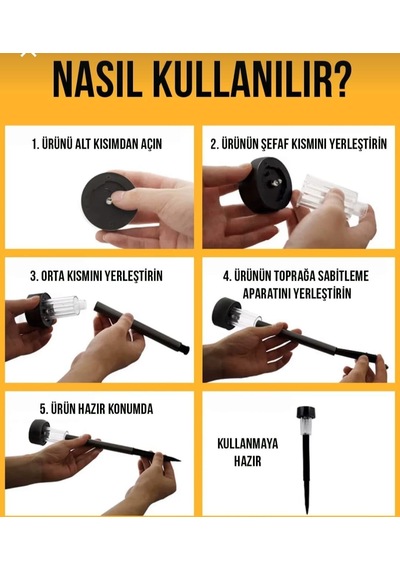 NASIL KULLANILIR?

1. ÜRÜNÜ ALT KISIMDAN AÇIN

2. ÜRÜNÜN ŞEFAF KISMINI YERLEŞTİRİN

3. ORTA KISMINI YERLEŞTİRİN

4. ÜRÜNÜN TOPRAĞA SABİTLEME APARATINI YERLEŞTİRİN

5. ÜRÜN HAZIR KONUMDA

KULLANMAYA HAZIR