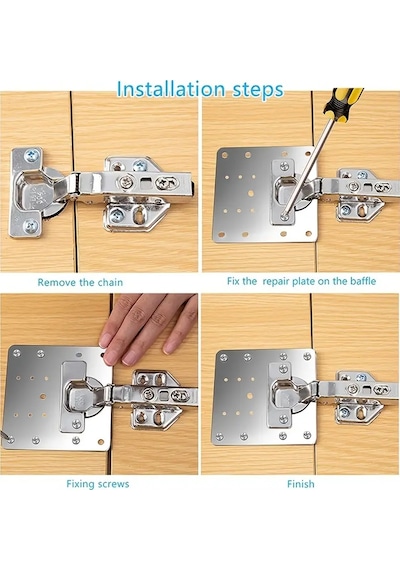 Installation steps

Remove the chain

Fix the repair plate on the baffle

Fixing screws

Finish