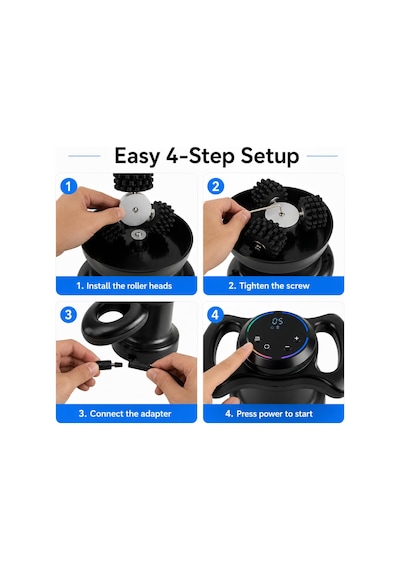 Easy 4-Step Setup

1

1. Install the roller heads

2

2. Tighten the screw

3

3. Connect the adapter

4

05

4. Press power to start