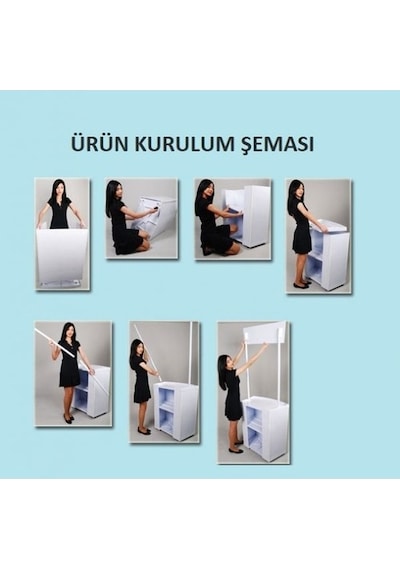 ÜRÜN KURULUM ŞEMASI