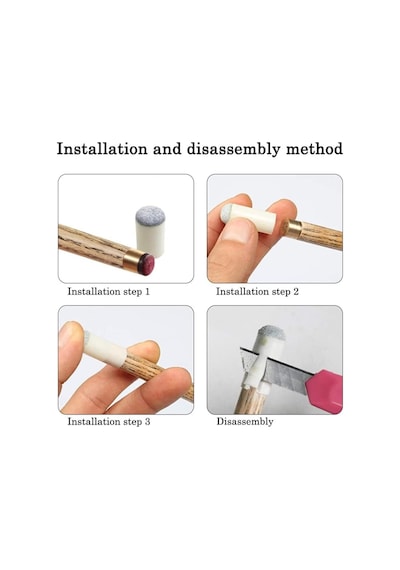 Installation and disassembly method

Installation step 1

Installation step 2

Installation step 3

Disassembly