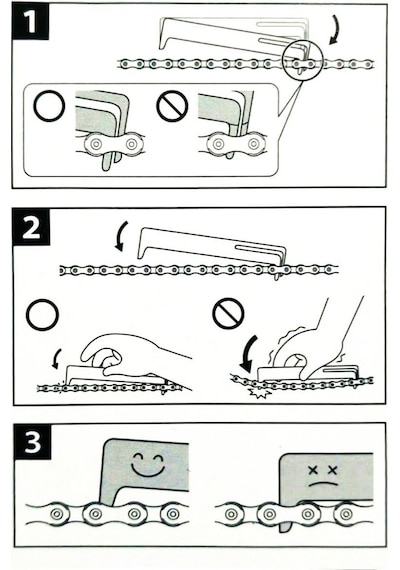 1

2

3