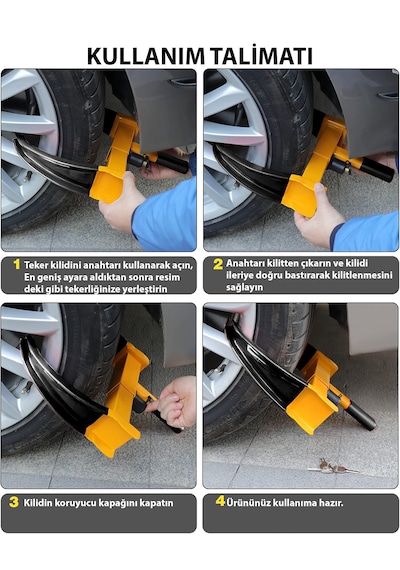 KULLANIM TALİMATI

1 Teker kilidini anahtarı kullanarak açın, En geniş ayara aldıktan sonra resim deki gibi tekerliğinize yerleştirin

2 Anahtarı kilitten çıkarın ve kilidi ileriye doğru bastırarak kilitlenmesini sağlayın

3 Kilidin koruyucu kapağını kapatın

4 Ürününüz kullanıma hazır.