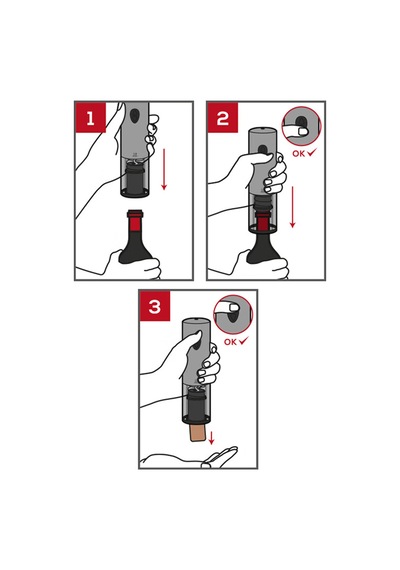 1

2

OK ✓

3

OK ✓