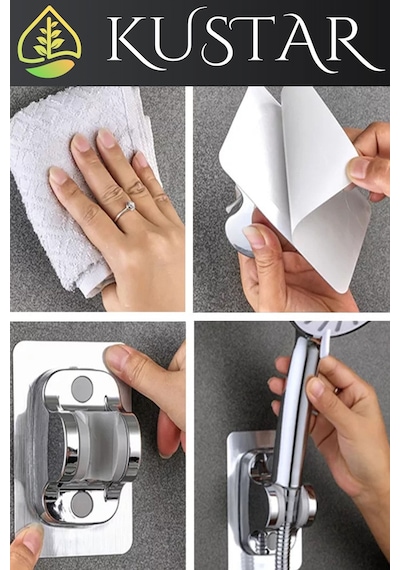 KUSTAR