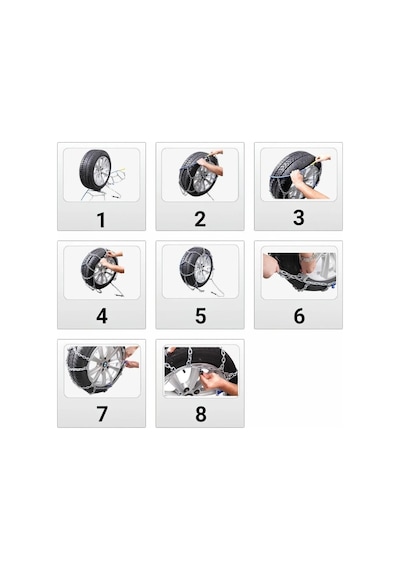 1

2

3

4

5

6

7

8