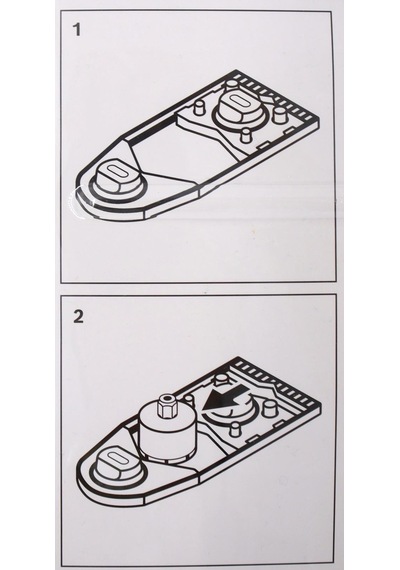 1

2