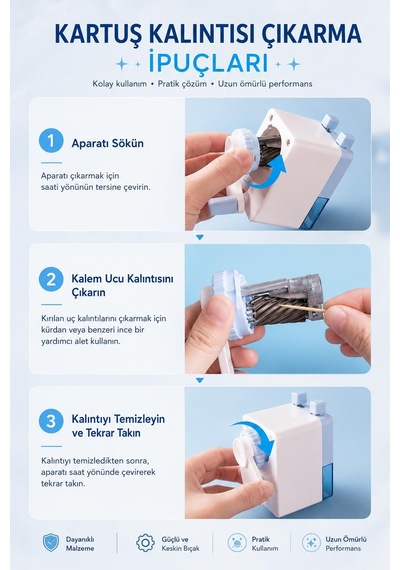 KARTUŞ KALINTISI ÇIKARMA

İPUÇLARI

Kolay kullanım • Pratik çözüm • Uzun ömürlü performans

1 Aparatı Sökün

Aparatı çıkarmak için saati yönünün tersine çevirin.

2 Kalem Ucu Kalıntısını Çıkarın

Kırılan uç kalıntılarını çıkarmak için kürdan veya benzeri ince bir yardımcı alet kullanın.

3 Kalıntıyı Temizleyin ve Tekrar Takın

Kalıntıyı temizledikten sonra, aparatı saat yönünde çevirerek tekrar takın.

Dayanıklı Malzeme

Güçlü ve Keskin Bıçak

Pratik Kullanım

Uzun Ömürlü Performans