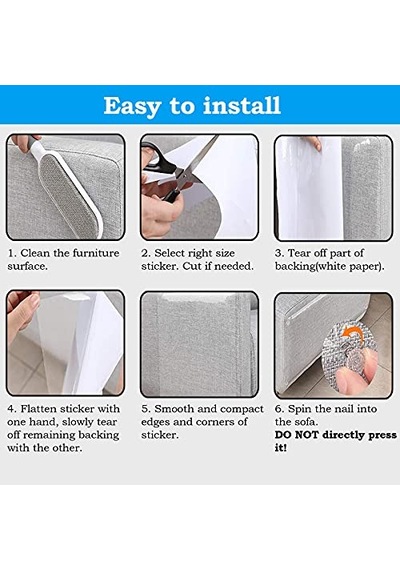 Easy to install

1. Clean the furniture surface.

2. Select right size sticker. Cut if needed.

3. Tear off part of backing(white paper).

4. Flatten sticker with one hand, slowly tear off remaining backing with the other.

5. Smooth and compact edges and corners of sticker.

6. Spin the nail into the sofa.
DO NOT directly press it!