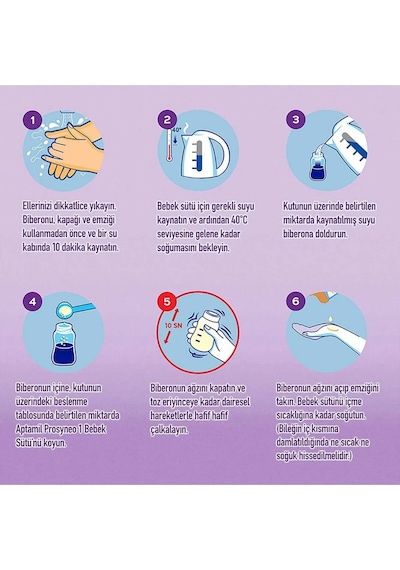 1

Ellerinizi dikkatlice yıkayın. Biberonu, kapağı ve emziği kullanmadan önce ve bir su kabında 10 dakika kaynatın.

2

40°

Bebek sütü için gerekli suyu kaynatın ve ardından 40°C seviyesine gelene kadar soğumasını bekleyin.

3

Kutunun üzerinde belirtilen miktarda kaynatılmış suyu biberona doldurun.

4

Biberonun içine, kutunun üzerindeki beslenme tablosunda belirtilen miktarda Aptamil Prosyneo 1 Bebek Sütü'nü koyun.

5

10 SN

Biberonun ağzını kapatın ve toz eriyinceye kadar dairesel hareketlerle hafif hafif çalkalayın.

6

Biberonun ağzını açıp emziğini takın. Bebek sütünü içme sıcaklığına kadar soğutun. (Bileğin iç kısmına damlatıldığında ne sıcak ne soğuk hissedilmelidir.)