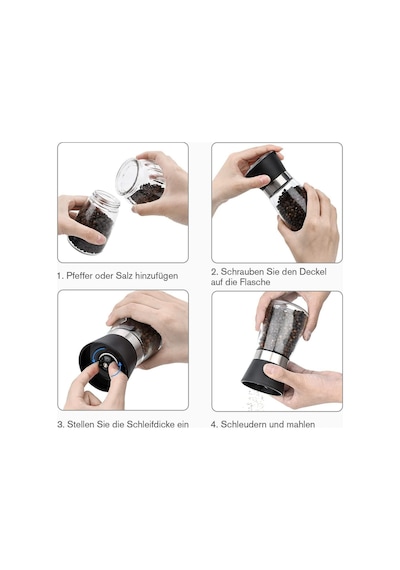 1. Pfeffer oder Salz hinzufügen

2. Schrauben Sie den Deckel auf die Flasche

3. Stellen Sie die Schleifdicke ein

4. Schleudern und mahlen