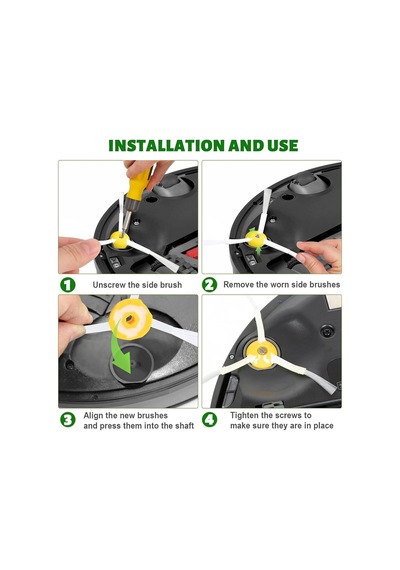 INSTALLATION AND USE

1 Unscrew the side brush

2 Remove the worn side brushes

3 Align the new brushes and press them into the shaft

4 Tighten the screws to make sure they are in place