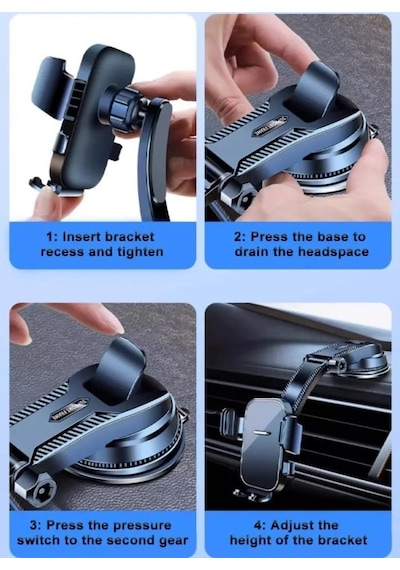 1: Insert bracket recess and tighten

2: Press the base to drain the headspace

3: Press the pressure switch to the second gear

4: Adjust the height of the bracket