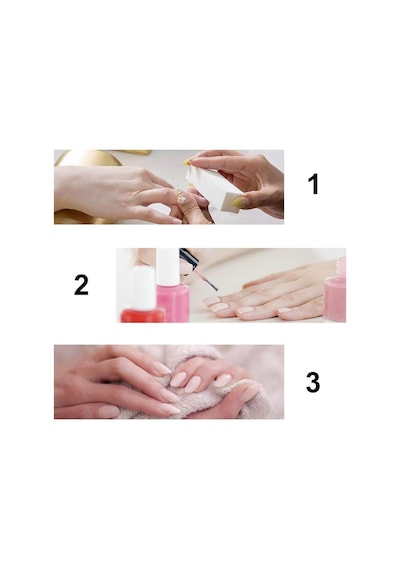 1

2

3