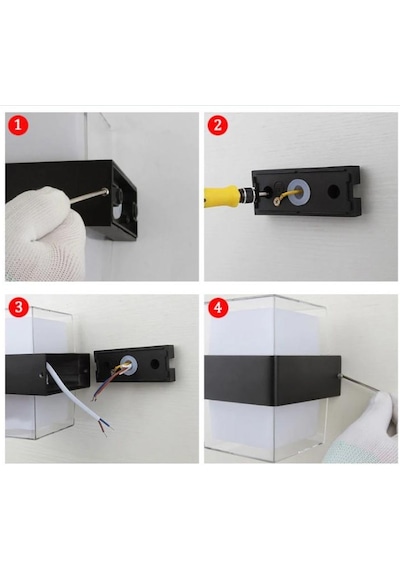 1

2

3

4