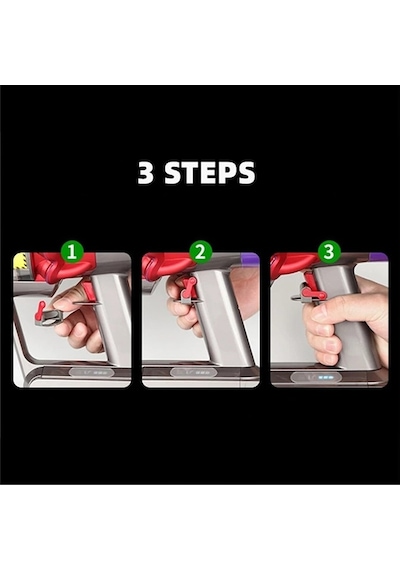 3 STEPS

1

2

3