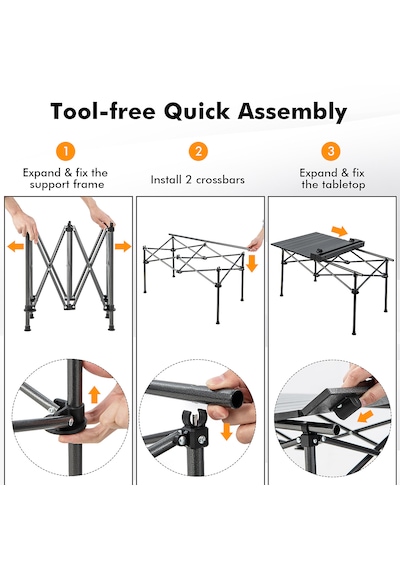 Tool-free Quick Assembly

1
Expand & fix the support frame

2
Install 2 crossbars

3
Expand & fix the tabletop