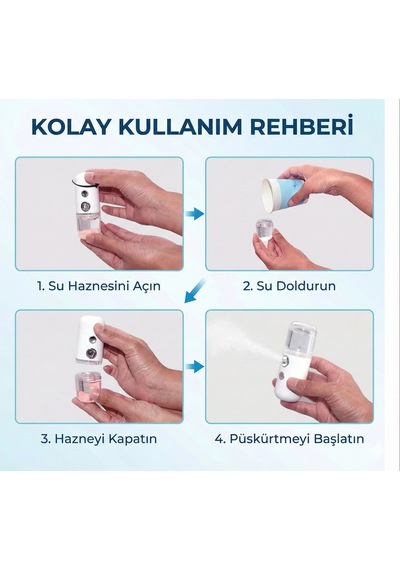 KOLAY KULLANIM REHBERİ

1. Su Haznesini Açın

2. Su Doldurun

3. Hazneyi Kapatın

4. Püskürtmeyi Başlatın