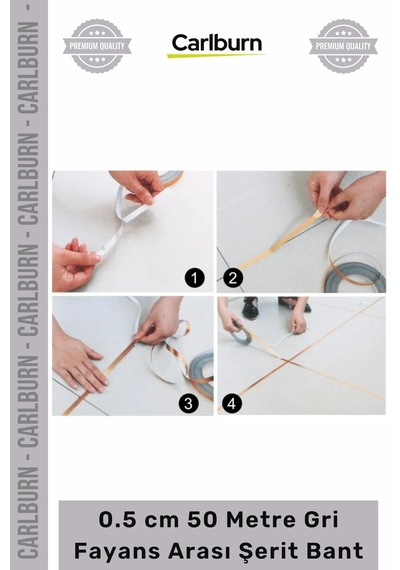 CARLBURN - CARLBURN - CARLBURN - CARLBURN - CARLBURN -

PREMIUM QUALITY

Carlburn

PREMIUM QUALITY

1

2

3

4

0.5 cm 50 Metre Gri
Fayans Arası Şerit Bant