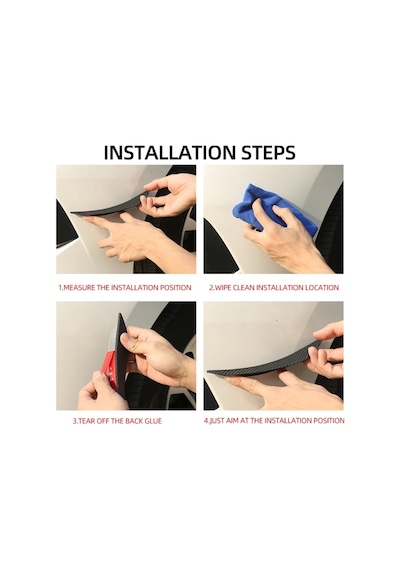 INSTALLATION STEPS

1.MEASURE THE INSTALLATION POSITION

2.WIPE CLEAN INSTALLATION LOCATION

3.TEAR OFF THE BACK GLUE

4.JUST AIM AT THE INSTALLATION POSITION