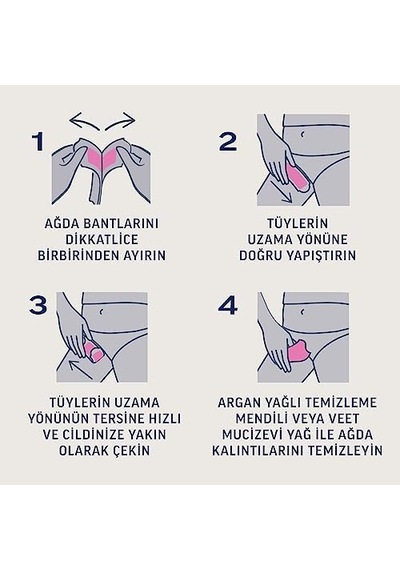 1

AĞDA BANTLARINI DİKKATLİCE BİRBİRİNDEN AYIRIN

2

TÜYLERİN UZAMA YÖNÜNE DOĞRU YAPIŞTIRIN

3

TÜYLERİN UZAMA YÖNÜNÜN TERSİNE HIZLI VE CİLDİNİZE YAKIN OLARAK ÇEKİN

4

ARGAN YAĞLI TEMİZLEME MENDİLİ VEYA VEET MUCİZEVİ YAĞ İLE AĞDA KALINTILARINI TEMİZLEYİN