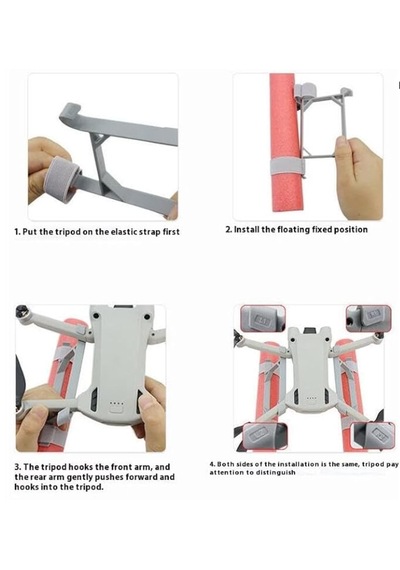 1. Put the tripod on the elastic strap first

2. Install the floating fixed position

3. The tripod hooks the front arm, and the rear arm gently pushes forward and hooks into the tripod.

4. Both sides of the installation is the same, tripod pay attention to distinguish