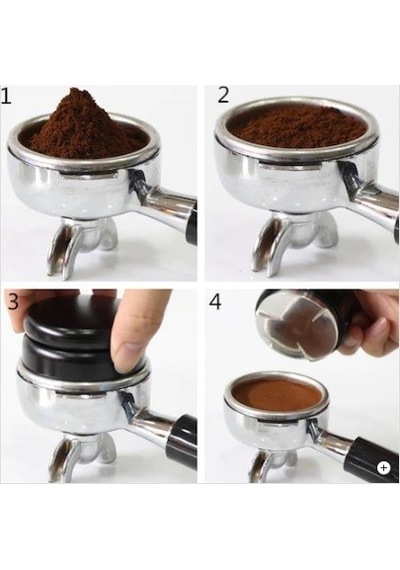 1

2

3

4