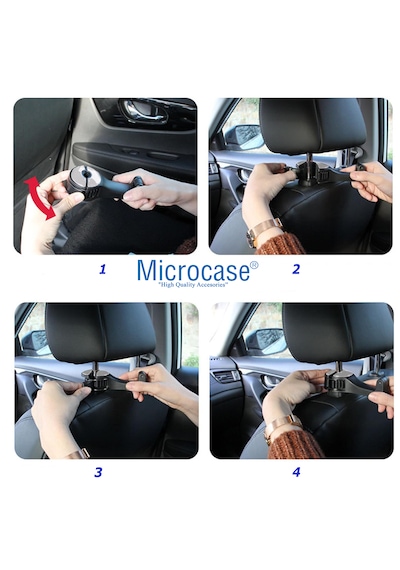 1

Microcase®
"High Quality Accesories"

2

3

4