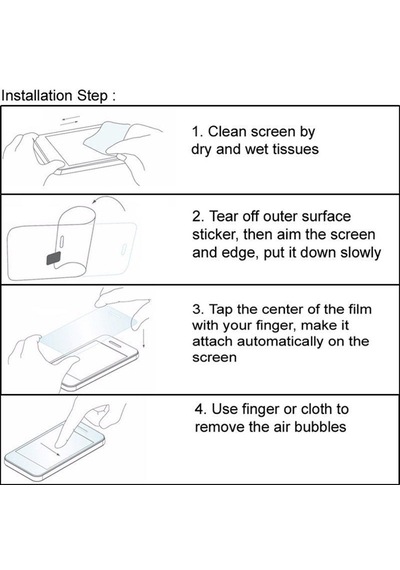 Installation Step :

1. Clean screen by dry and wet tissues

2. Tear off outer surface sticker, then aim the screen and edge, put it down slowly

3. Tap the center of the film with your finger, make it attach automatically on the screen

4. Use finger or cloth to remove the air bubbles