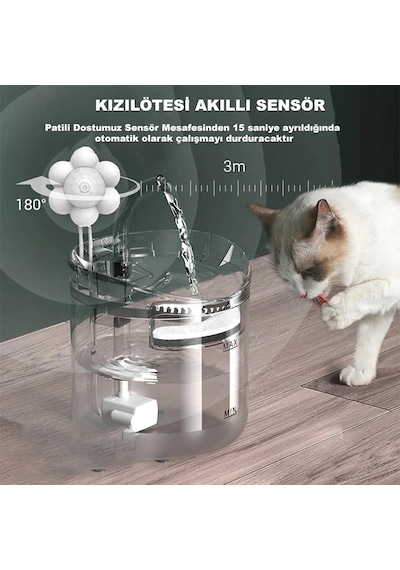 KIZILÖTESİ AKILLI SENSÖR

Patili Dostumuz Sensör Mesafesinden 15 saniye ayrıldığında otomatik olarak çalışmayı durduracaktır

3m

180°

MAX

MIN