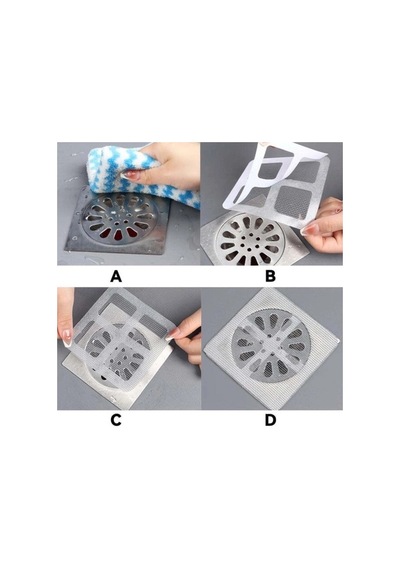 A

B

C

D