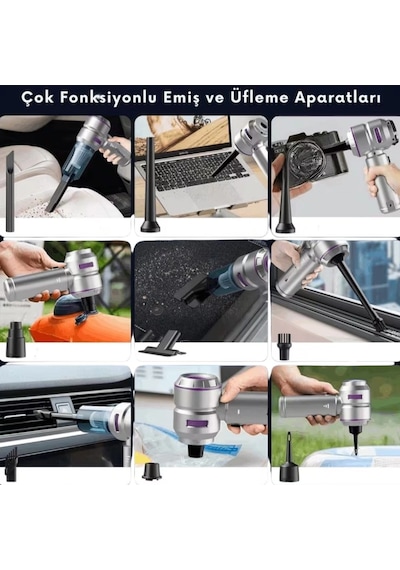 Çok Fonksiyonlu Emiş ve Üfleme Aparatları