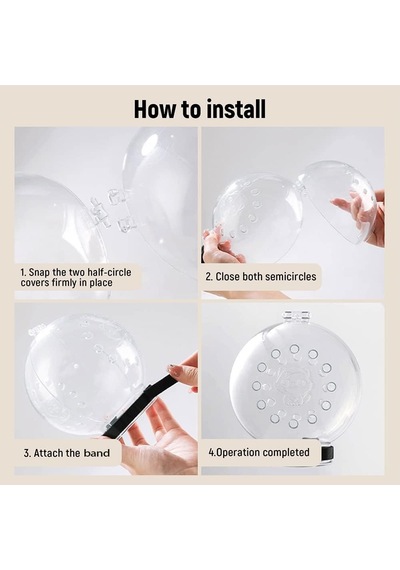 How to install

1. Snap the two half-circle covers firmly in place

2. Close both semicircles

3. Attach the band

4.Operation completed